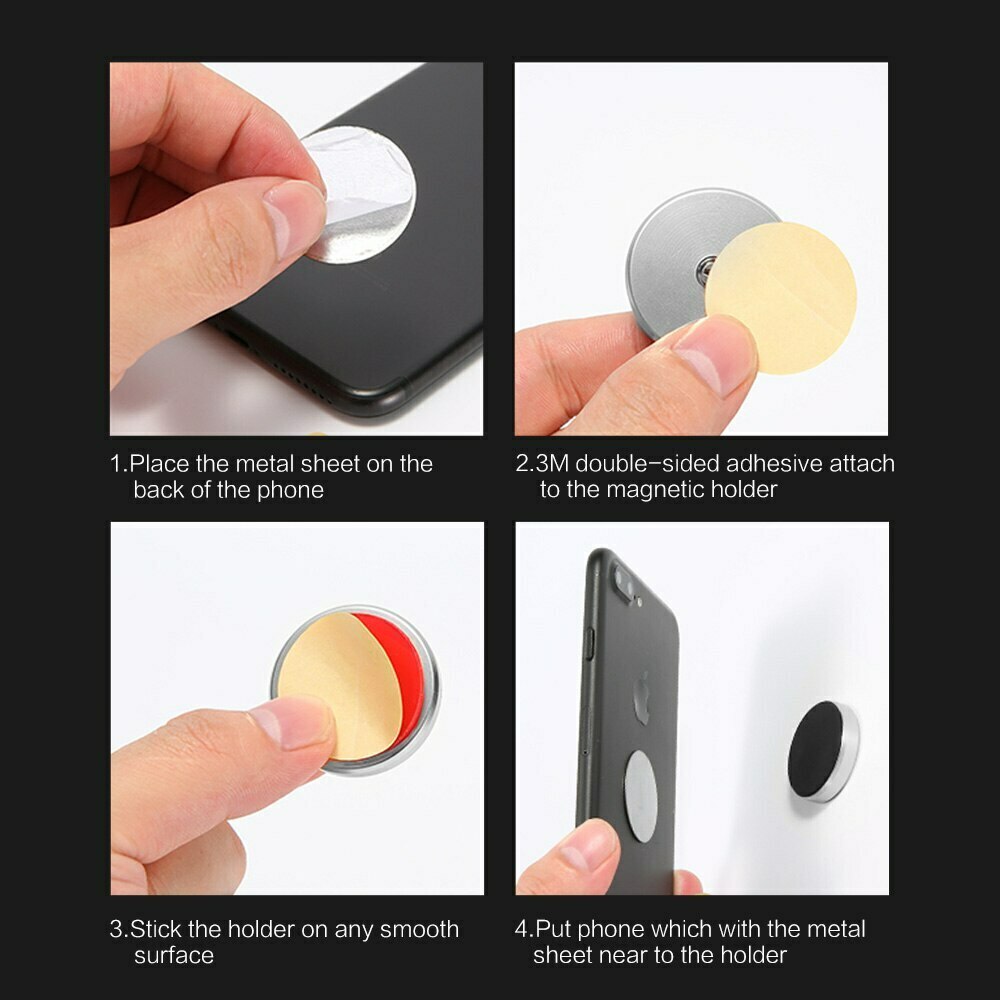 1.Place the metal sheet on the back of the phone

2.3M double-sided adhesive attach to the magnetic holder

3.Stick the holder on any smooth surface

4.Put phone which with the metal sheet near to the holder